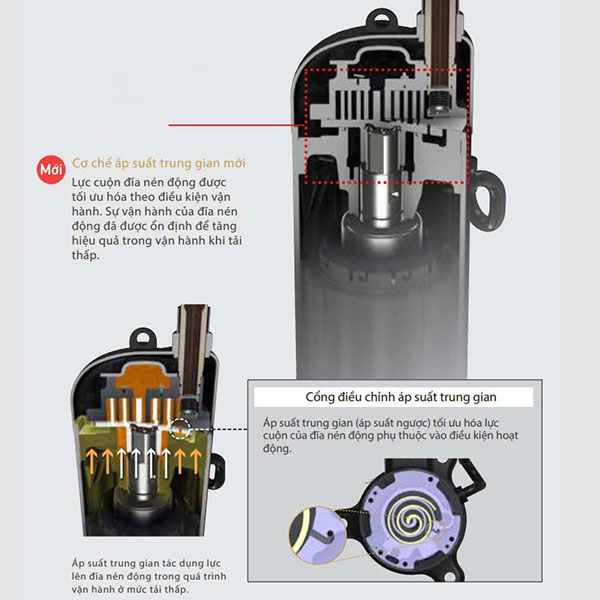 Mới

Cơ chế áp suất trung gian mới

Lực cuộn đĩa nén động được tối ưu hóa theo điều kiện vận hành. Sự vận hành của đĩa nén động đã được ổn định để tăng hiệu quả trong vận hành khi tải thấp.

Cổng điều chỉnh áp suất trung gian

Áp suất trung gian (áp suất ngược) tối ưu hóa lực cuộn của đĩa nén động phụ thuộc vào điều kiện hoạt động.

Áp suất trung gian tác dụng lực lên đĩa nén động trong quá trình vận hành ở mức tải thấp.